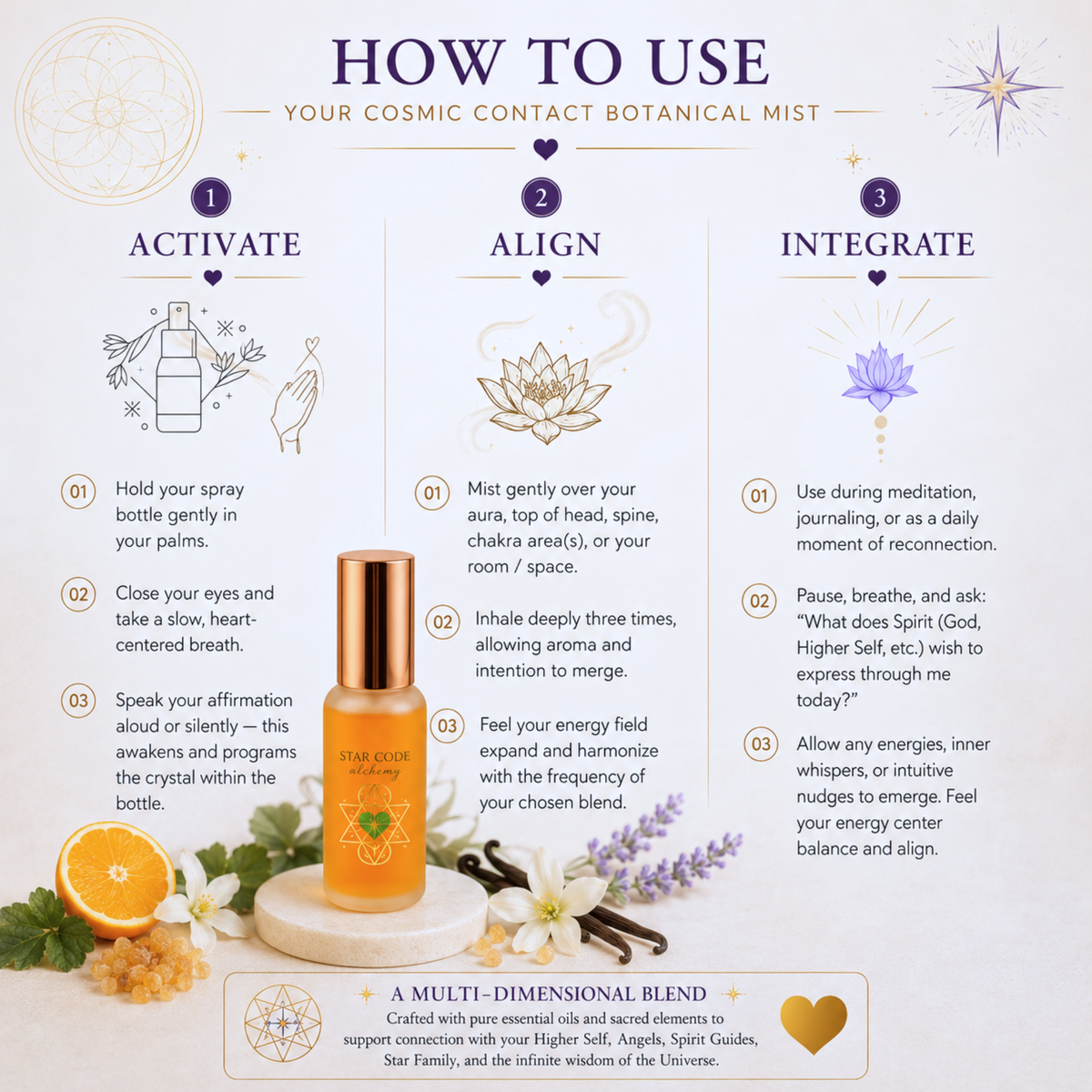 HOW TO USE

YOUR COSMIC CONTACT BOTANICAL MIST

1

ACTIVATE

01 Hold your spray bottle gently in your palms.

02 Close your eyes and take a slow, heart-centered breath.

03 Speak your affirmation aloud or silently — this awakens and programs the crystal within the bottle.

2

ALIGN

01 Mist gently over your aura, top of head, spine, chakra area(s), or your room / space.

02 Inhale deeply three times, allowing aroma and intention to merge.

03 Feel your energy field expand and harmonize with the frequency of your chosen blend.

3

INTEGRATE

01 Use during meditation, journaling, or as a daily moment of reconnection.

02 Pause, breathe, and ask: “What does Spirit (God, Higher Self, etc.) wish to express through me today?”

03 Allow any energies, inner whispers, or intuitive nudges to emerge. Feel your energy center balance and align.

STAR CODE
alchemy

A MULTI-DIMENSIONAL BLEND

Crafted with pure essential oils and sacred elements to support connection with your Higher Self, Angels, Spirit Guides, Star Family, and the infinite wisdom of the Universe.