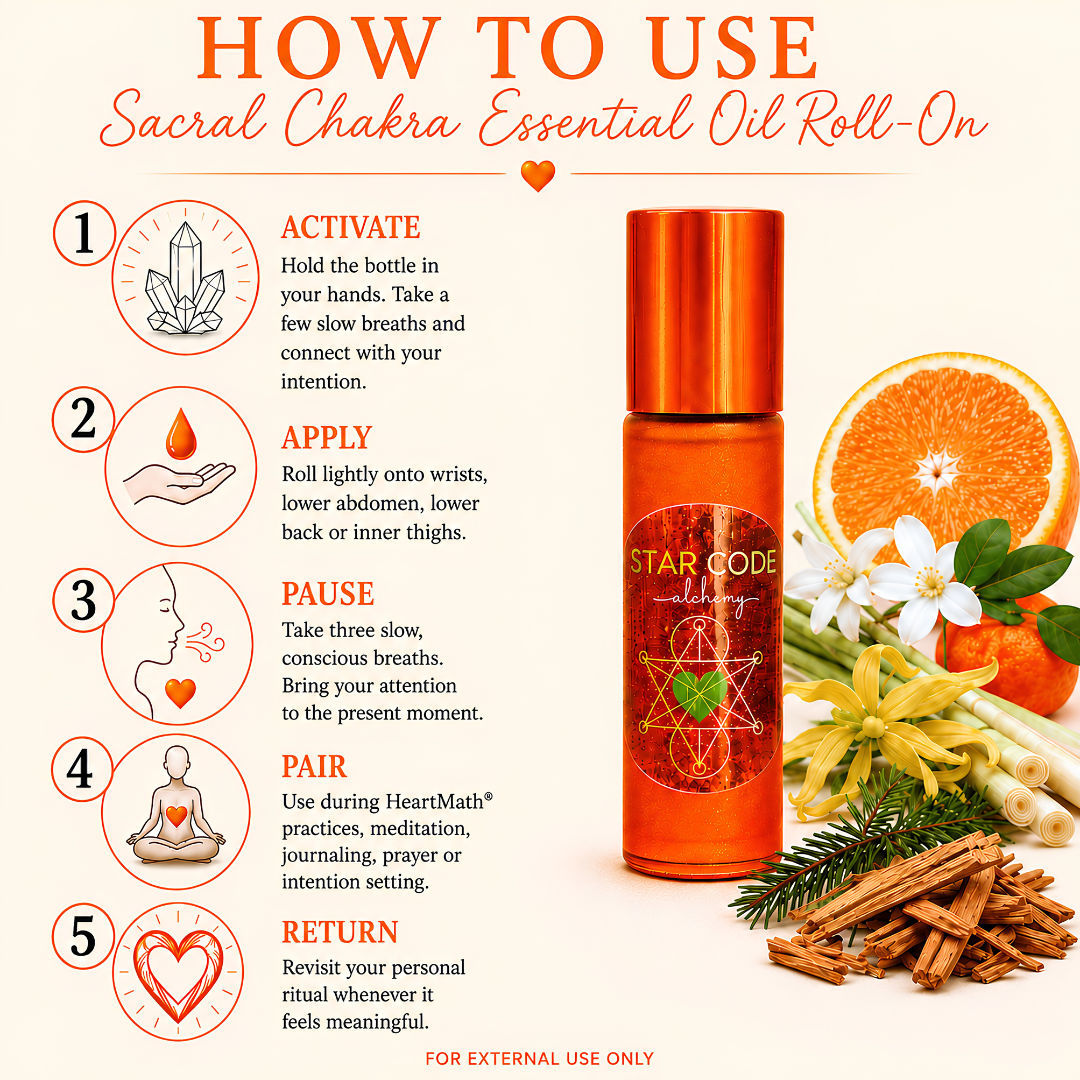 HOW TO USE
Sacral Chakra Essential Oil Roll-On

1
ACTIVATE
Hold the bottle in your hands. Take a few slow breaths and connect with your intention.

2
APPLY
Roll lightly onto wrists, lower abdomen, lower back or inner thighs.

3
PAUSE
Take three slow, conscious breaths. Bring your attention to the present moment.

4
PAIR
Use during HeartMath® practices, meditation, journaling, prayer or intention setting.

5
RETURN
Revisit your personal ritual whenever it feels meaningful.

STAR CODE
alchemy

FOR EXTERNAL USE ONLY