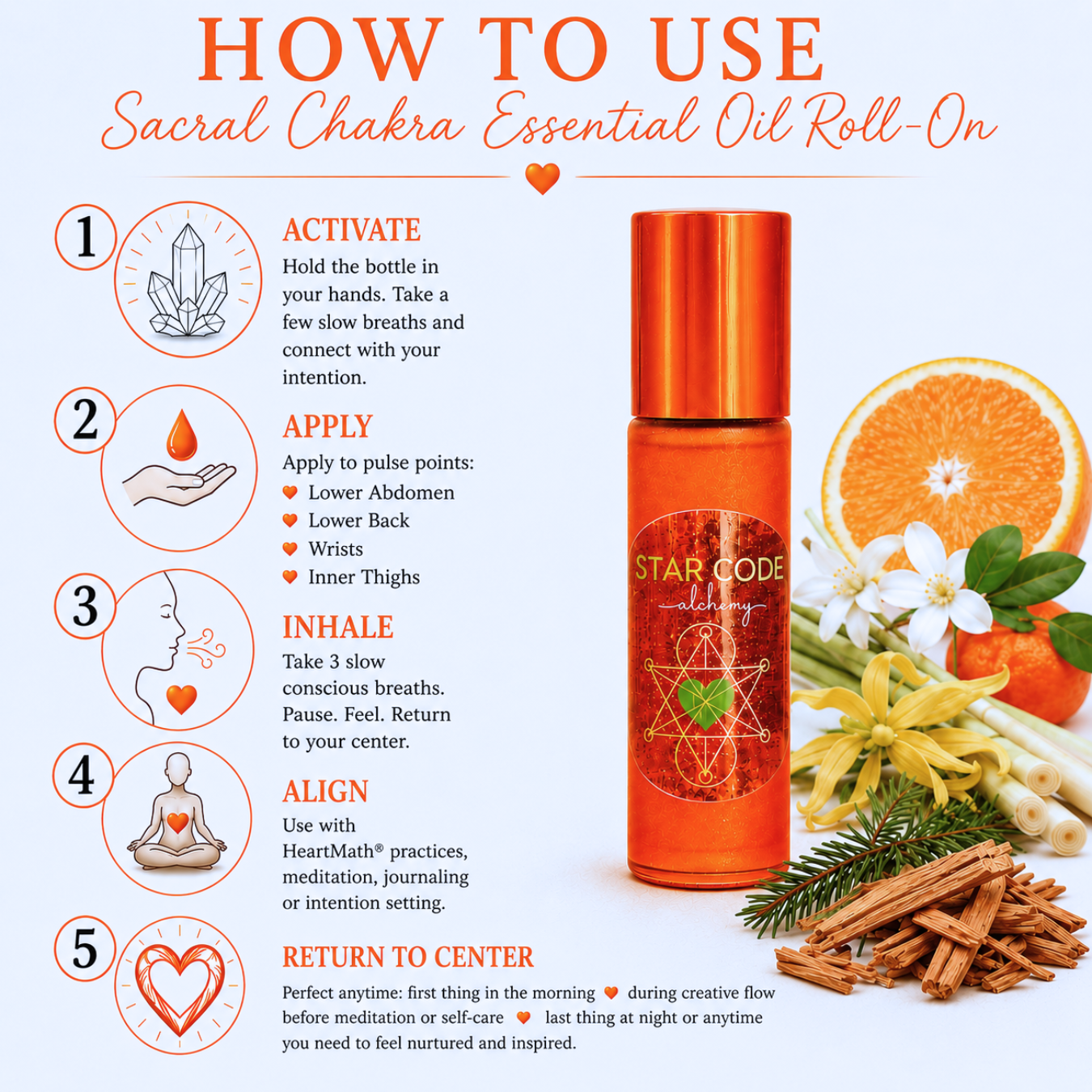 HOW TO USE
Sacral Chakra Essential Oil Roll-On

1
ACTIVATE
Hold the bottle in your hands. Take a few slow breaths and connect with your intention.

2
APPLY
Apply to pulse points:
Lower Abdomen
Lower Back
Wrists
Inner Thighs

3
INHALE
Take 3 slow conscious breaths. Pause. Feel. Return to your center.

4
ALIGN
Use with HeartMath® practices, meditation, journaling or intention setting.

5
RETURN TO CENTER
Perfect anytime: first thing in the morning during creative flow before meditation or self-care last thing at night or anytime you need to feel nurtured and inspired.

STAR CODE
alchemy